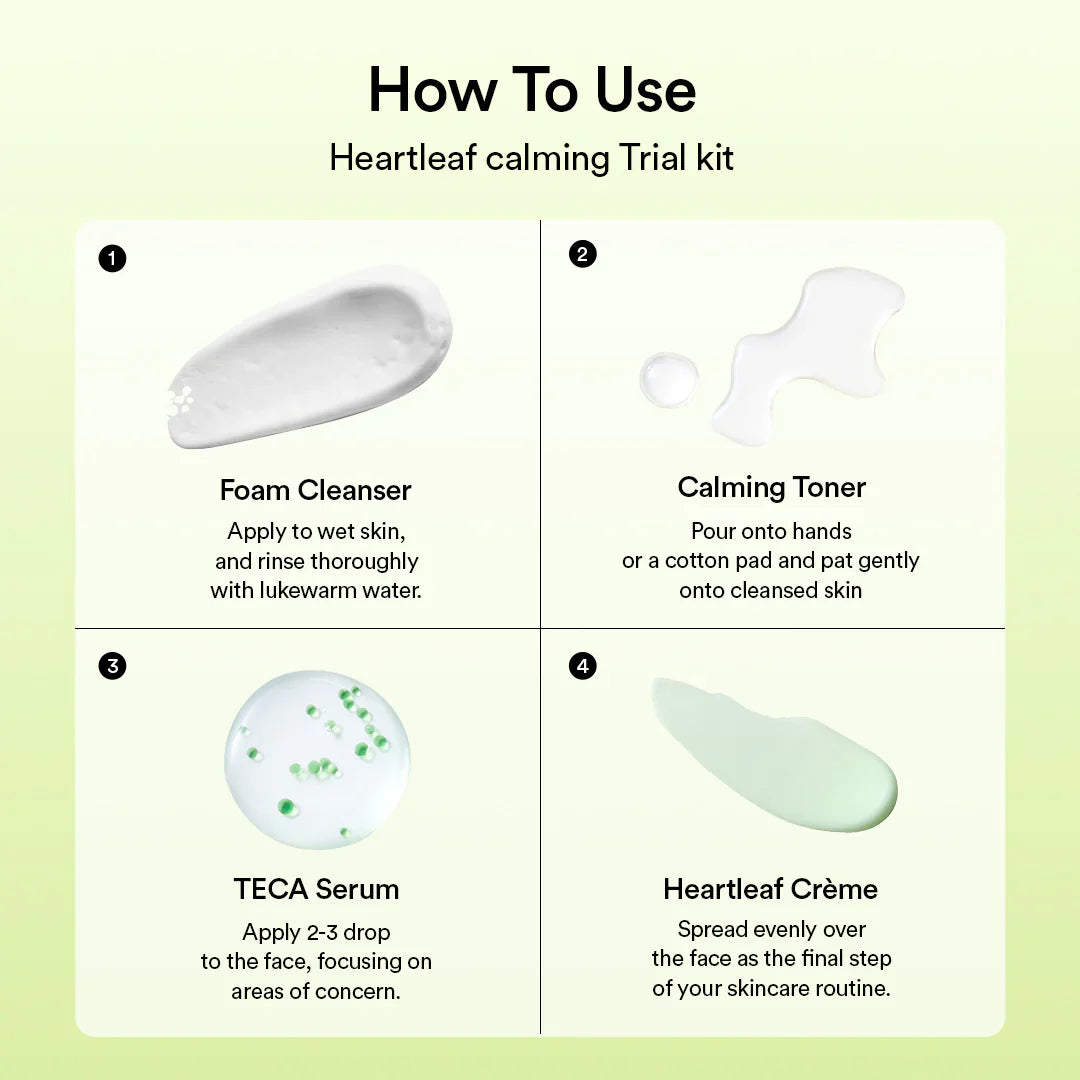 How To Use

Heartleaf calming Trial kit

1

Foam Cleanser

Apply to wet skin, and rinse thoroughly with lukewarm water.

2

Calming Toner

Pour onto hands or a cotton pad and pat gently onto cleansed skin

3

TECA Serum

Apply 2-3 drop to the face, focusing on areas of concern.

4

Heartleaf Crème

Spread evenly over the face as the final step of your skincare routine.